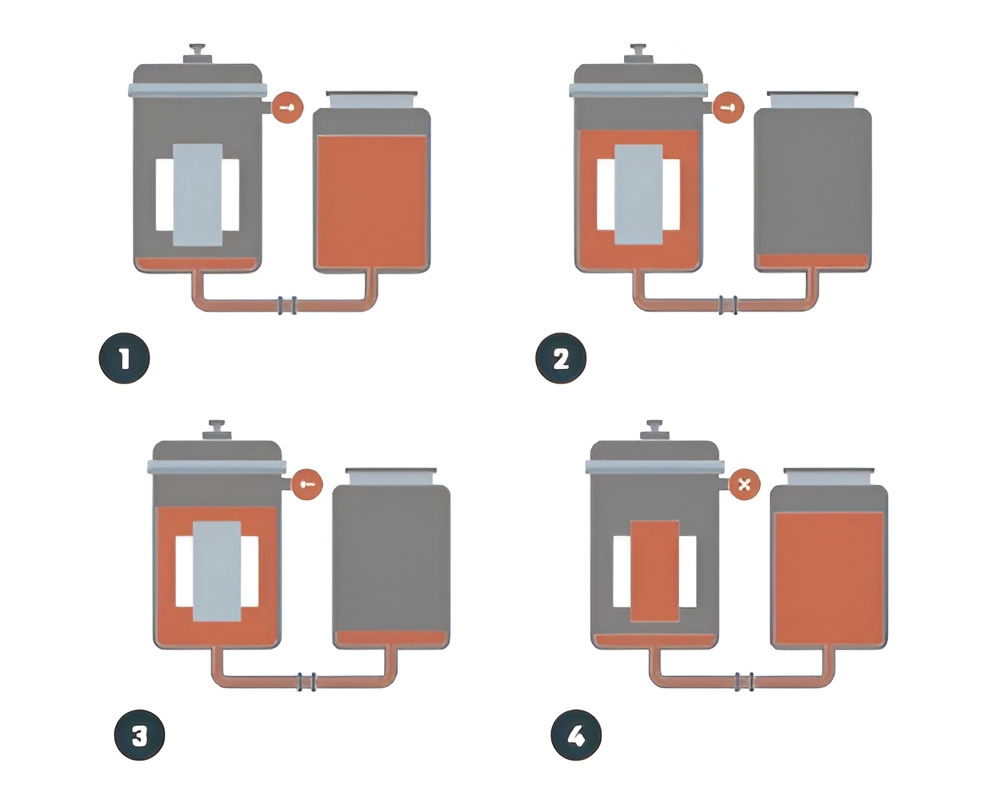 1

2

3

4